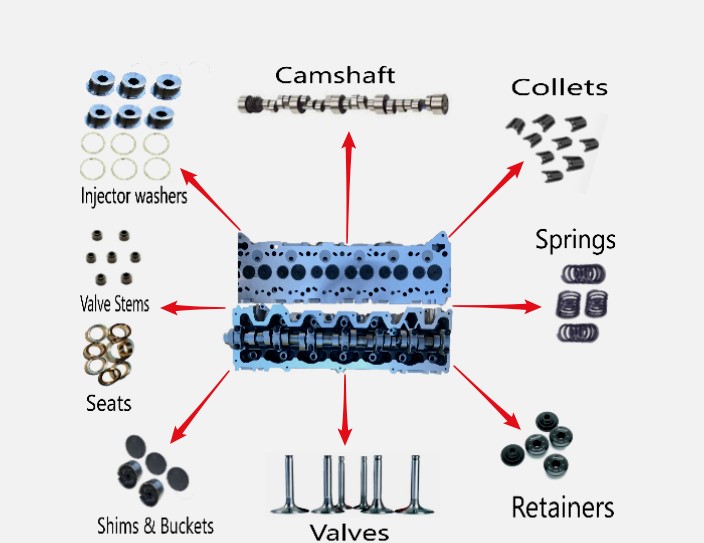 Camshaft

Collets

Injector washers

Springs

Valve Stems

Seats

Shims & Buckets

Valves

Retainers